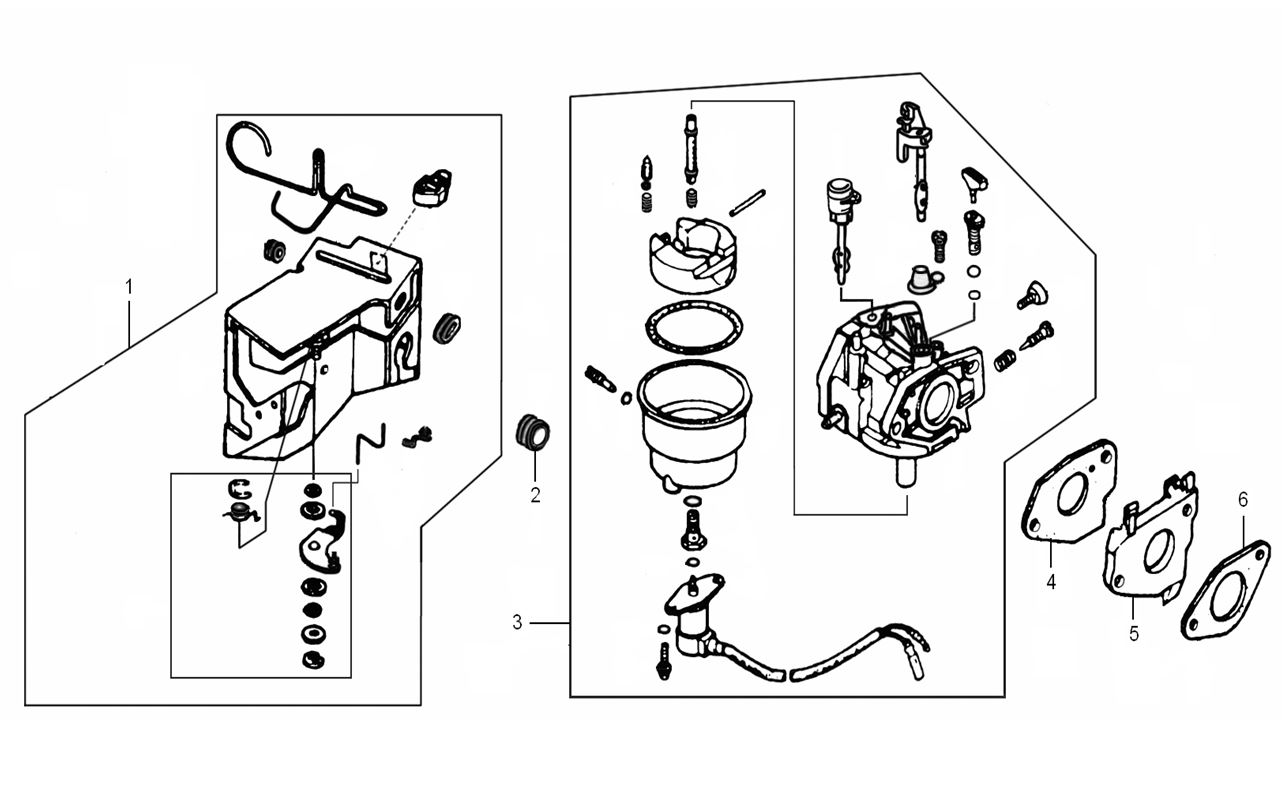 1
2
3
4
5
6