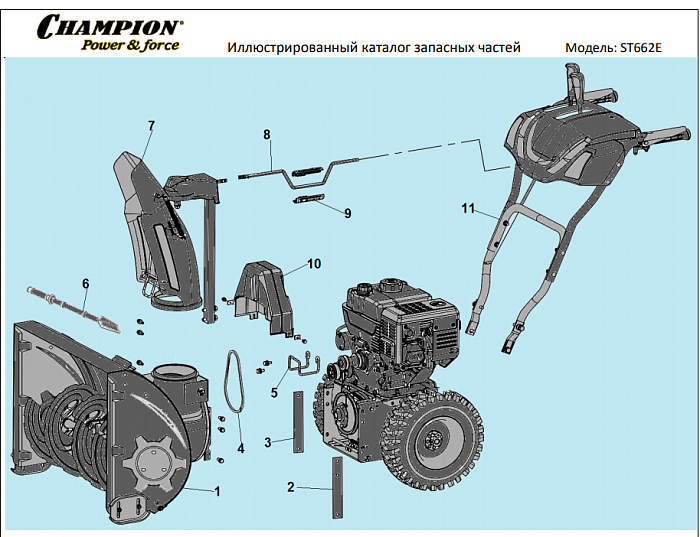 CHAMPION®
Power & force

Иллюстрированный каталог запасных частей

Модель: ST662E

7
8
9
11
10
6
5
4
3
2
1