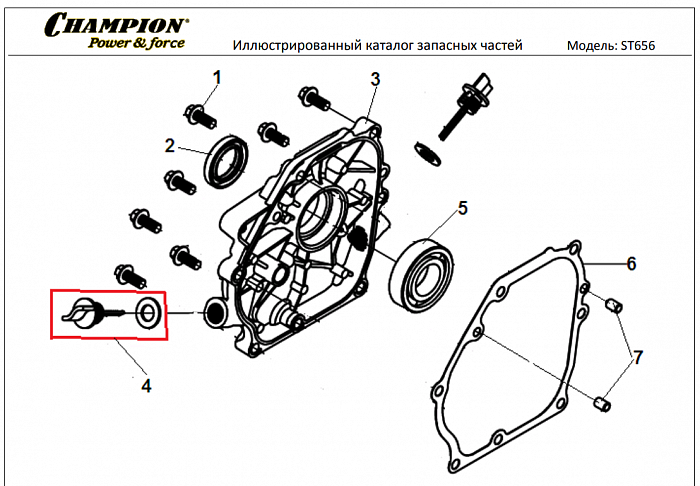 CHAMPION®
Power & force

Иллюстрированный каталог запасных частей

Модель: ST656

1
2
3
4
5
6
7