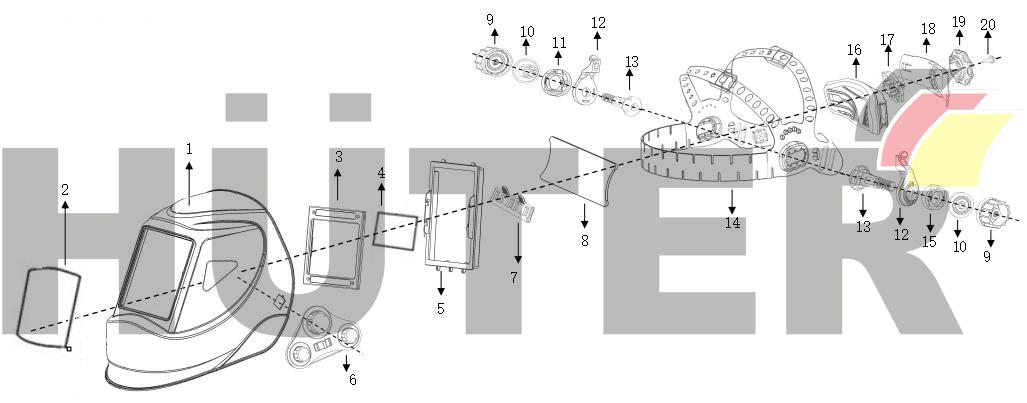 HÜTER

9 10 11 12 13 16 17 18 19 20

1 2 3 4 5 6 7 8 14 13 12 15 10 9